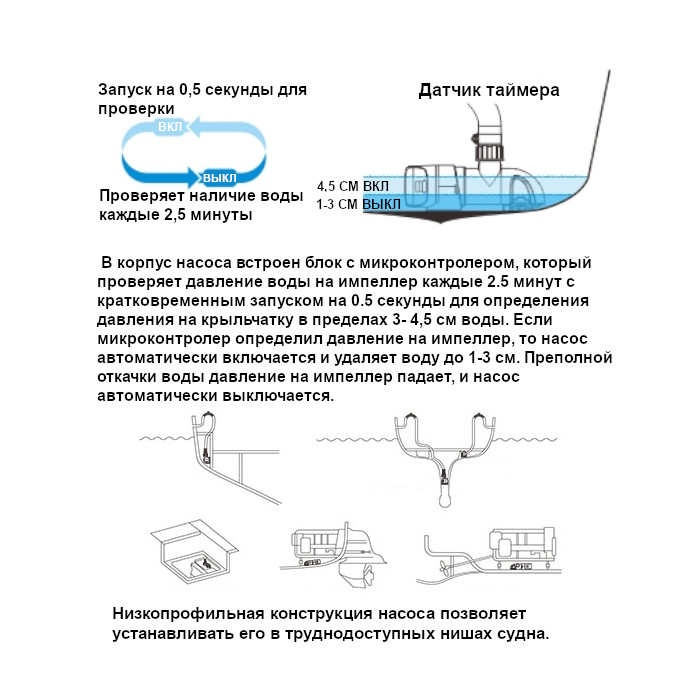 Запуск на 0,5 секунды для проверки

ВКЛ

ВЫКЛ

Проверяет наличие воды каждые 2,5 минуты

Датчик таймера

4,5 СМ ВКЛ
1-3 СМ ВЫКЛ

В корпус насоса встроен блок с микроконтролером, который проверяет давление воды на импеллер каждые 2.5 минут с кратковременным запуском на 0.5 секунды для определения давления на крыльчатку в пределах 3- 4,5 см воды. Если микроконтролер определил давление на импеллер, то насос автоматически включается и удаляет воду до 1-3 см. Преполной откачки воды давление на импеллер падает, и насос автоматически выключается.

Низкопрофильная конструкция насоса позволяет устанавливать его в труднодоступных нишах судна.