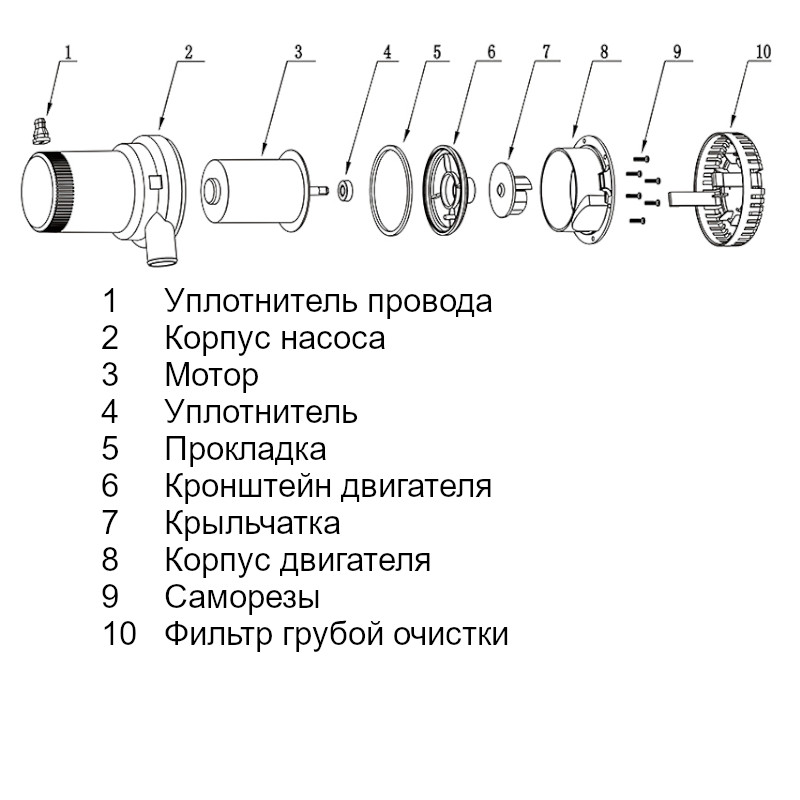 1 2 3 4 5 6 7 8 9 10

1 Уплотнитель провода
2 Корпус насоса
3 Мотор
4 Уплотнитель
5 Прокладка
6 Кронштейн двигателя
7 Крыльчатка
8 Корпус двигателя
9 Саморезы
10 Фильтр грубой очистки