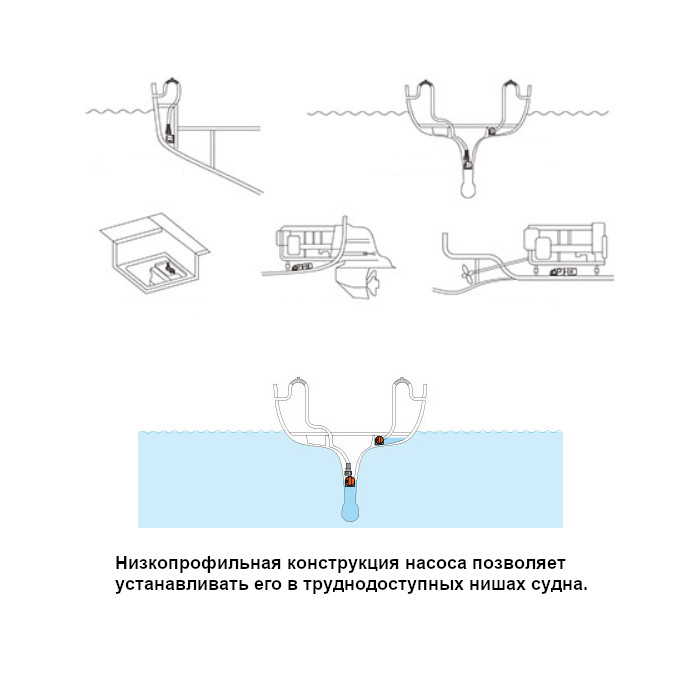 Низкопрофильная конструкция насоса позволяет устанавливать его в труднодоступных нишах судна.