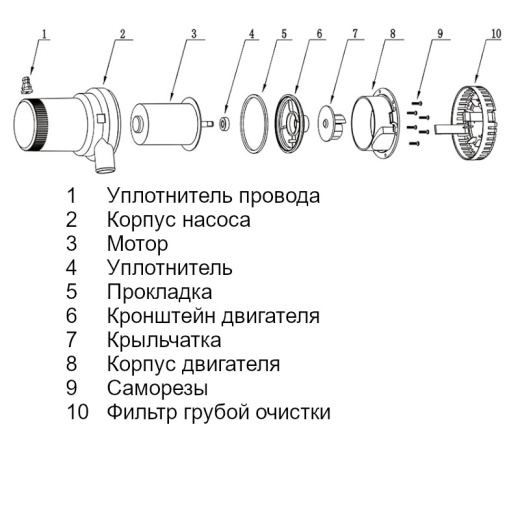 1 2 3 4 5 6 7 8 9 10

1 Уплотнитель провода
2 Корпус насоса
3 Мотор
4 Уплотнитель
5 Прокладка
6 Кронштейн двигателя
7 Крыльчатка
8 Корпус двигателя
9 Саморезы
10 Фильтр грубой очистки