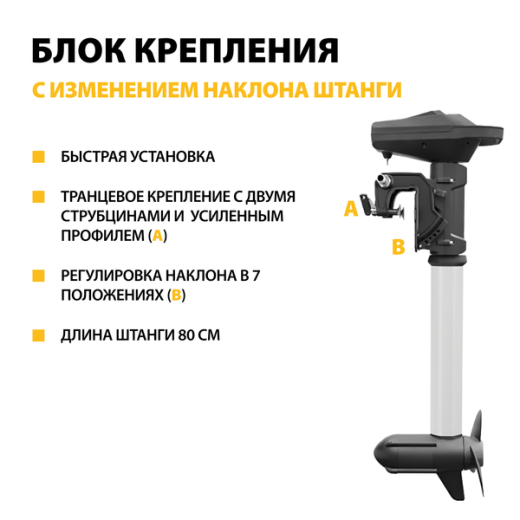 БЛОК КРЕПЛЕНИЯ

С ИЗМЕНЕНИЕМ НАКЛОНА ШТАНГИ

БЫСТРАЯ УСТАНОВКА

ТРАНЦЕВОЕ КРЕПЛЕНИЕ С ДВУМЯ СТРУБЦИНАМИ И УСИЛЕННЫМ ПРОФИЛЕМ (A)

РЕГУЛИРОВКА НАКЛОНА В 7 ПОЛОЖЕНИЯХ (B)

ДЛИНА ШТАНГИ 80 СМ

A

B